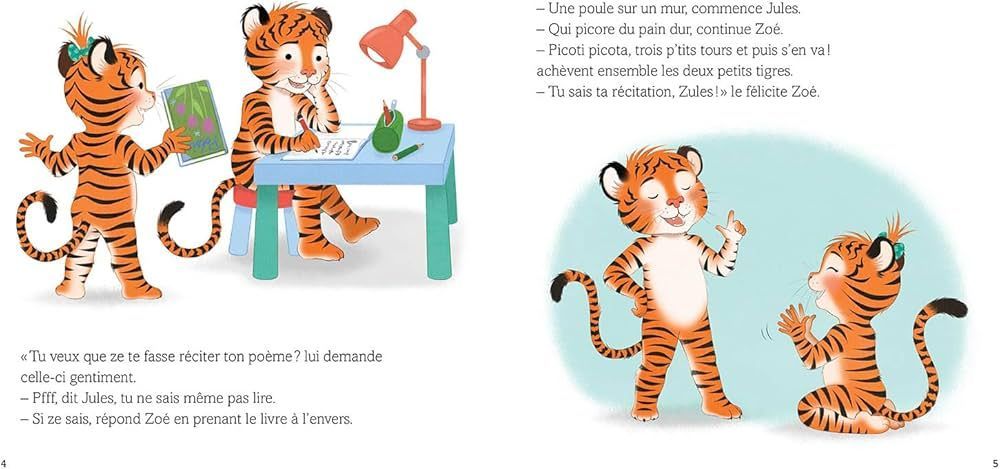 «Tu veux que ze te fasse réciter ton poème? lui demande celle-ci gentiment.
– Pfff, dit Jules, tu ne sais même pas lire.
– Si ze sais, répond Zoé en prenant le livre à l'envers.

4

– Une poule sur un mur, commence Jules.
– Qui picore du pain dur, continue Zoé.
– Picoti picota, trois p'tits tours et puis s'en va! achèvent ensemble les deux petits tigres.
– Tu sais ta récitation, Zules!» le félicite Zoé.

5